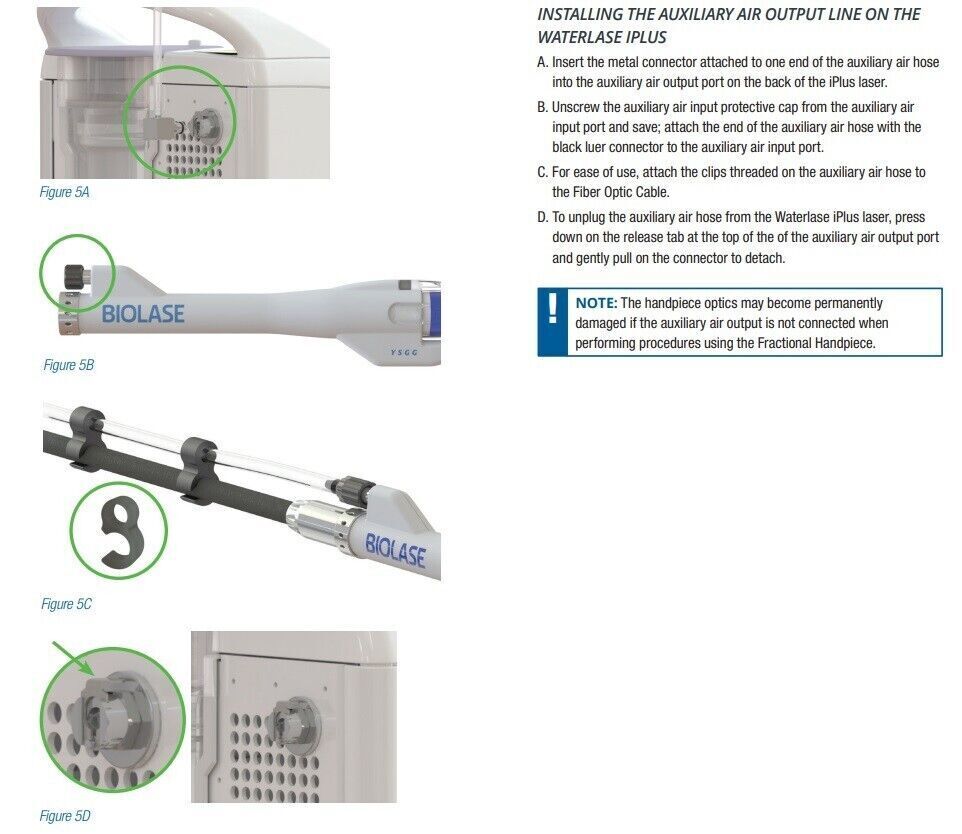 Figure 5A

BIOLASE

YSGG

Figure 5B

BIOLASE

Figure 5C

Figure 5D

INSTALLING THE AUXILIARY AIR OUTPUT LINE ON THE WATERLASE IPLUS

A. Insert the metal connector attached to one end of the auxiliary air hose into the auxiliary air output port on the back of the iPlus laser.

B. Unscrew the auxiliary air input protective cap from the auxiliary air input port and save; attach the end of the auxiliary air hose with the black luer connector to the auxiliary air input port.

C. For ease of use, attach the clips threaded on the auxiliary air hose to the Fiber Optic Cable.

D. To unplug the auxiliary air hose from the Waterlase iPlus laser, press down on the release tab at the top of the of the auxiliary air output port and gently pull on the connector to detach.

!

NOTE: The handpiece optics may become permanently damaged if the auxiliary air output is not connected when performing procedures using the Fractional Handpiece.